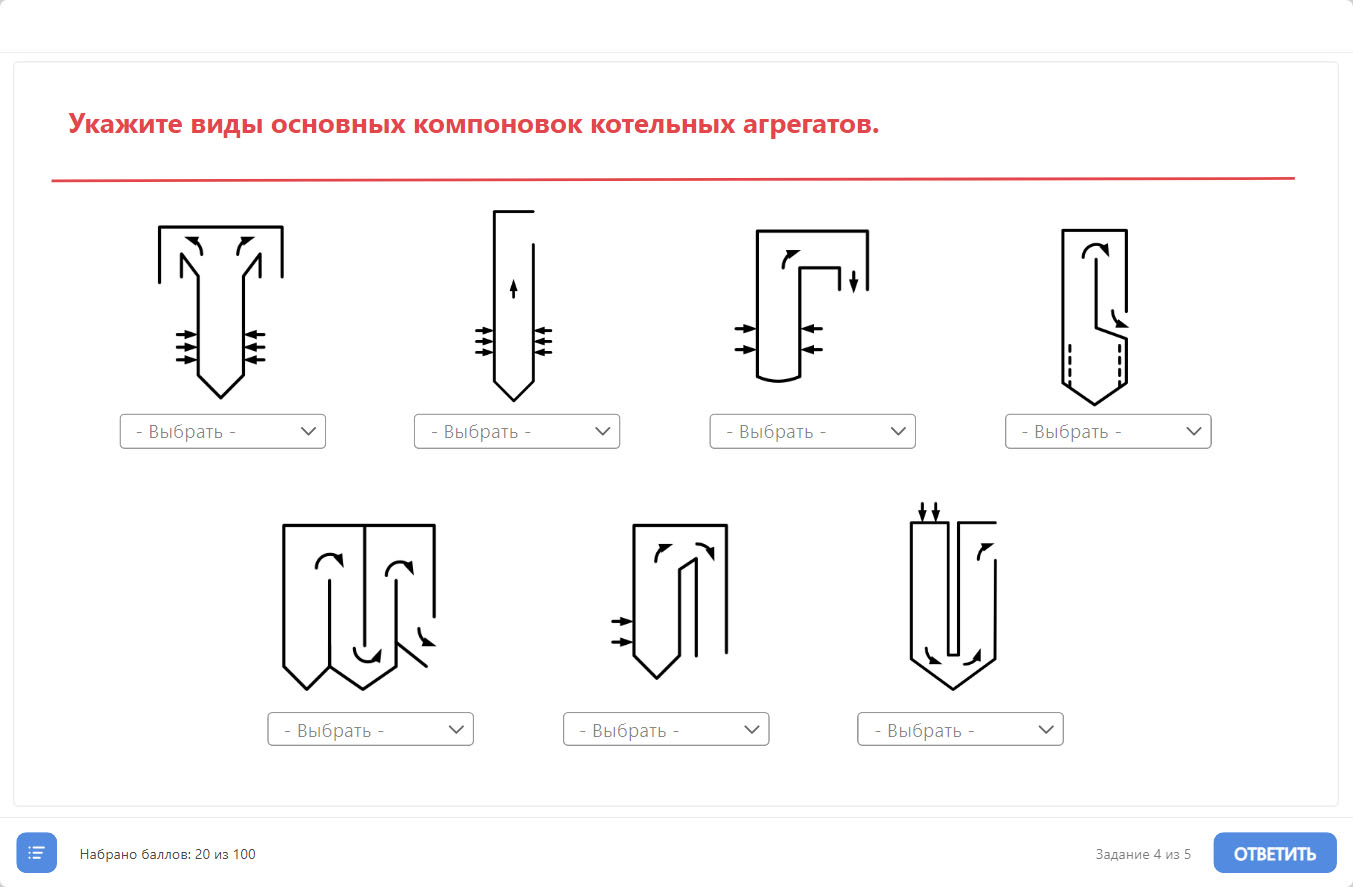 Укажите виды основных компоновок котельных агрегатов.

- Выбрать -

- Выбрать -

- Выбрать -

- Выбрать -

- Выбрать -

- Выбрать -

- Выбрать -

Набрано баллов: 20 из 100

Задание 4 из 5

ОТВЕТИТЬ